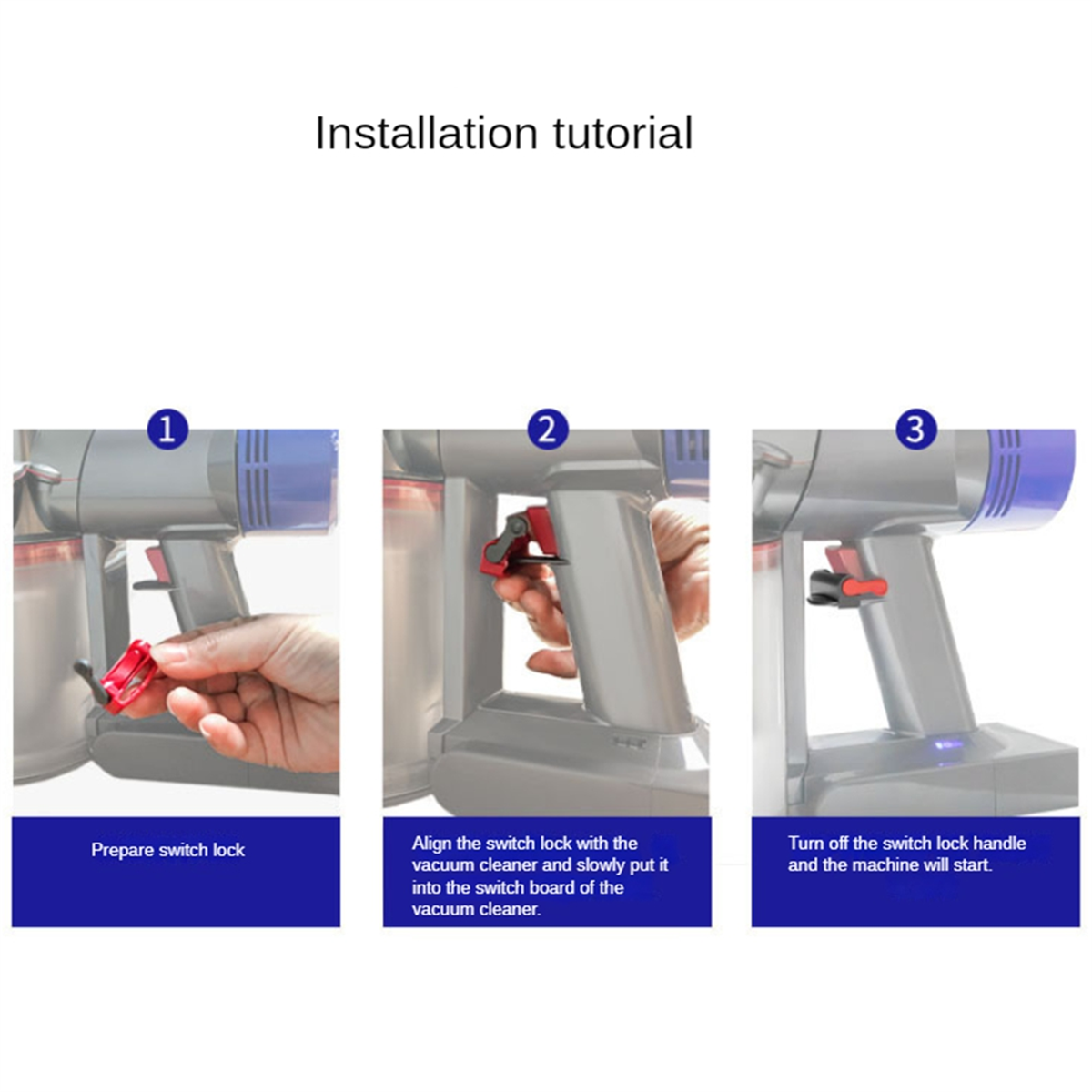 Installation tutorial

1

Prepare switch lock

2

Align the switch lock with the vacuum cleaner and slowly put it into the switch board of the vacuum cleaner.

3

Turn off the switch lock handle and the machine will start.