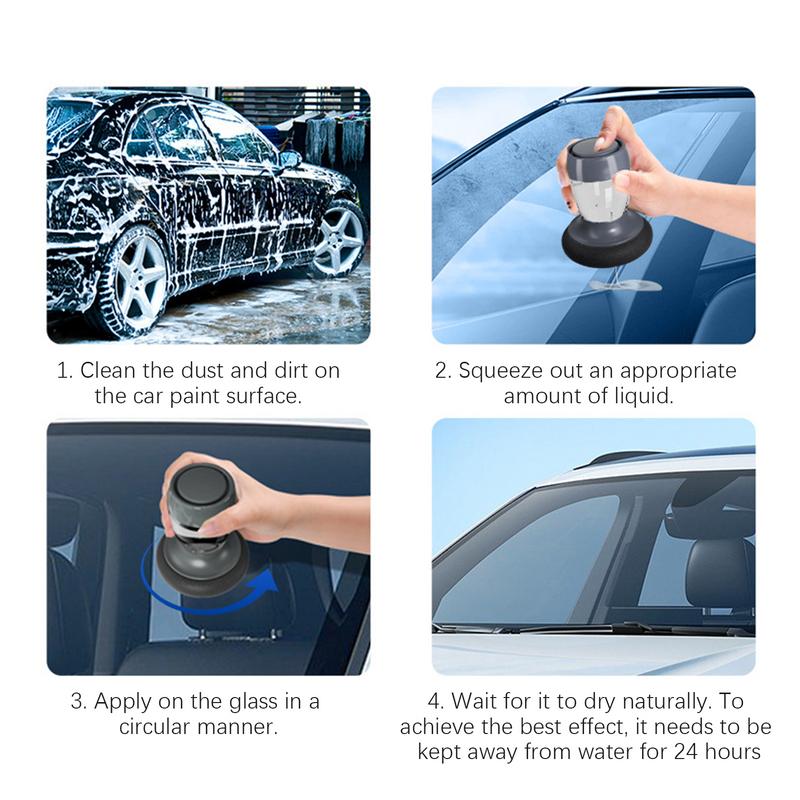 1. Clean the dust and dirt on the car paint surface.

2. Squeeze out an appropriate amount of liquid.

3. Apply on the glass in a circular manner.

4. Wait for it to dry naturally. To achieve the best effect, it needs to be kept away from water for 24 hours